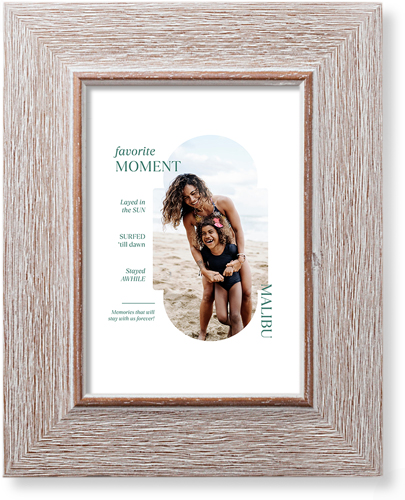 favorite
MOMENT

Layed in
the SUN

SURFED
'till dawn

Stayed
AWHILE

Memories that will
stay with us forever!

MALIBU