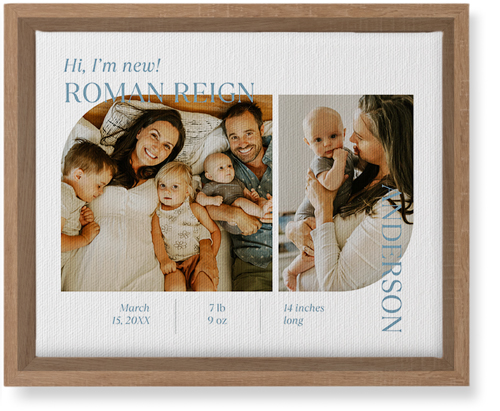 Hi, I'm new!
ROMAN REIGN

ANDERSON

March
15, 20XX

7 lb
9 oz

14 inches
long