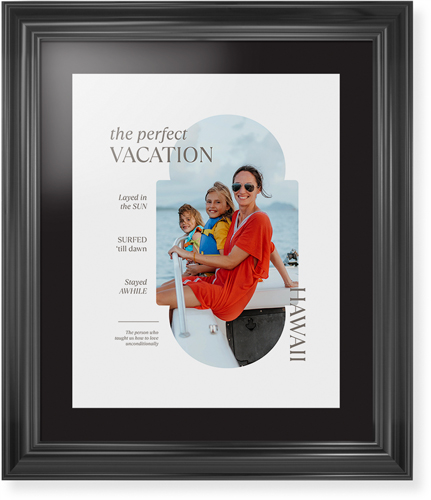 the perfect
VACATION

Layed in the SUN

SURFED 'till dawn

Stayed AWHILE

The person who taught us how to love unconditionally

HAWAII