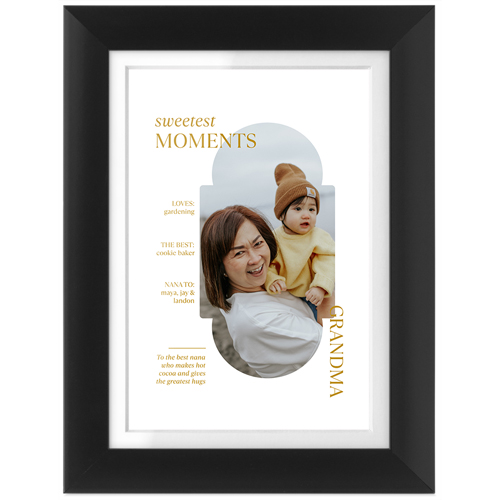 sweetest
MOMENTS

LOVES:
gardening

THE BEST:
cookie baker

NANA TO:
maya, jay &
landon

To the best nana who makes hot cocoa and gives the greatest hugs

GRANDMA