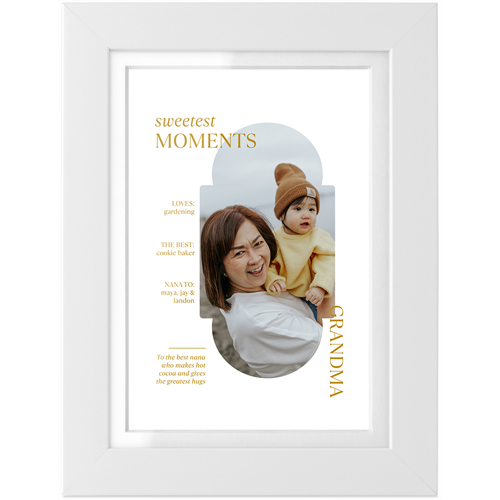 sweetest
MOMENTS

LOVES:
gardening

THE BEST:
cookie baker

NANA TO:
maya, jay &
landon

To the best nana who makes hot cocoa and gives the greatest hugs

GRANDMA